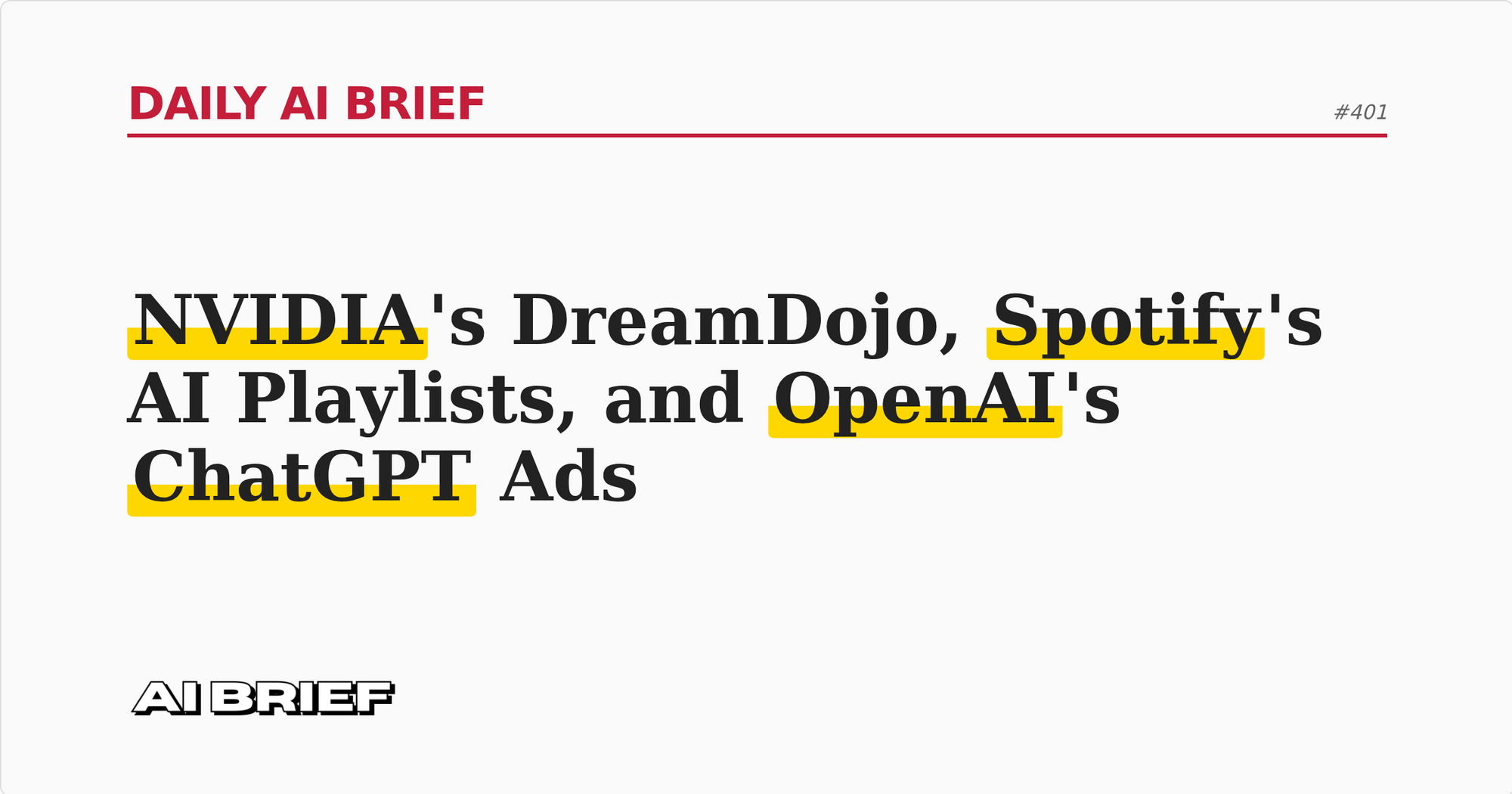 DAILY AI BRIEF

#401

NVIDIA's DreamDojo, Spotify's AI Playlists, and OpenAI's ChatGPT Ads

AI BRIEF