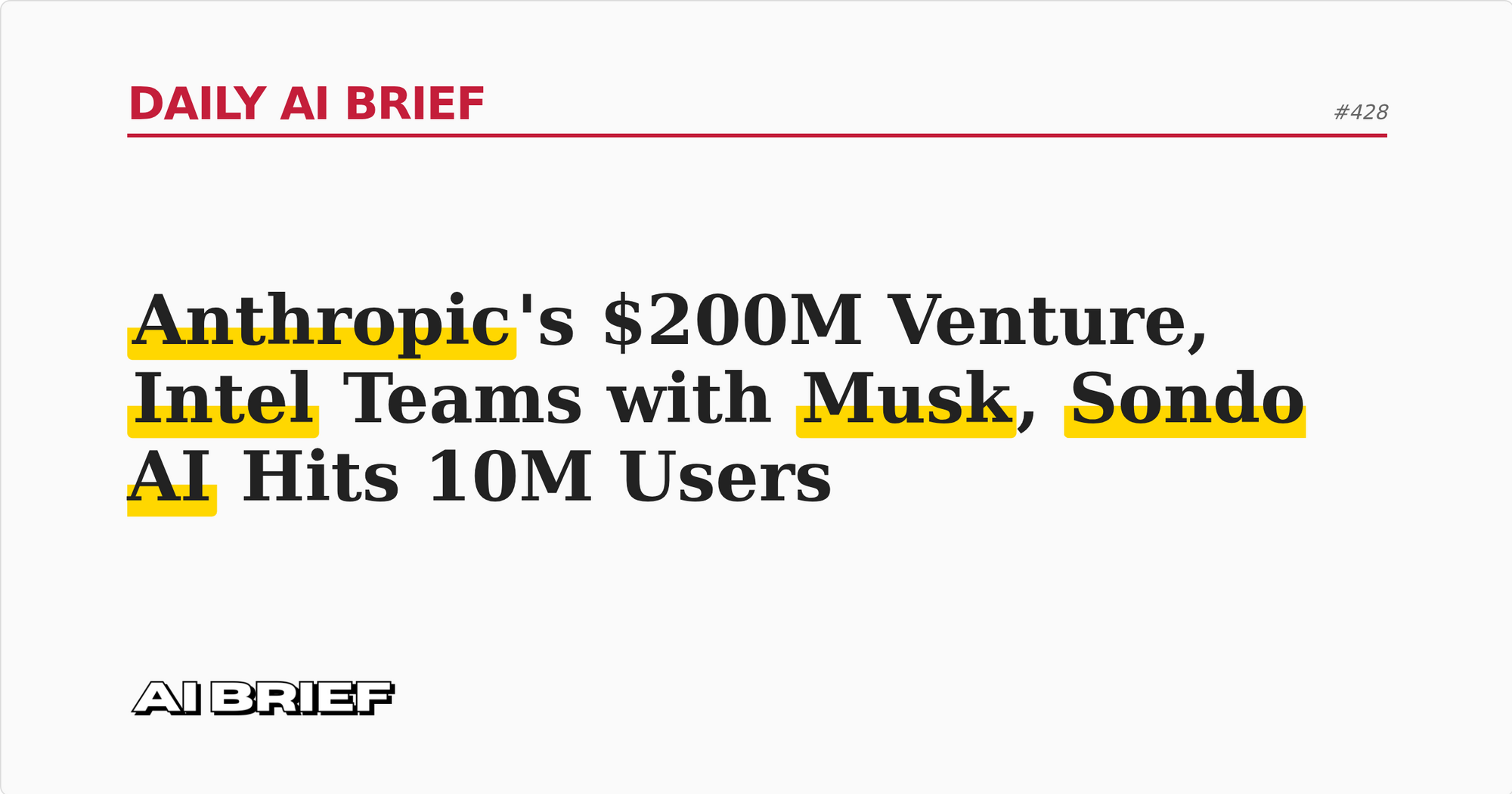 DAILY AI BRIEF

#428

Anthropic's $200M Venture, Intel Teams with Musk, Sondo AI Hits 10M Users

AI BRIEF