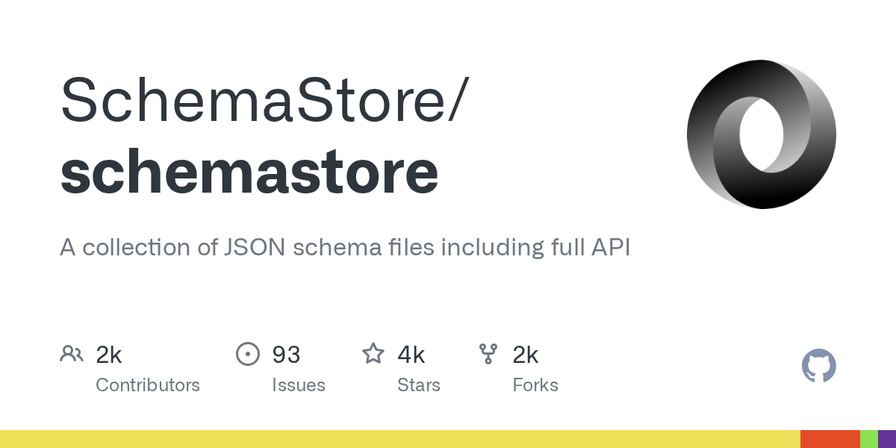 SchemaStore/
schemastore

A collection of JSON schema files including full API

2k
Contributors

93
Issues

4k
Stars

2k
Forks